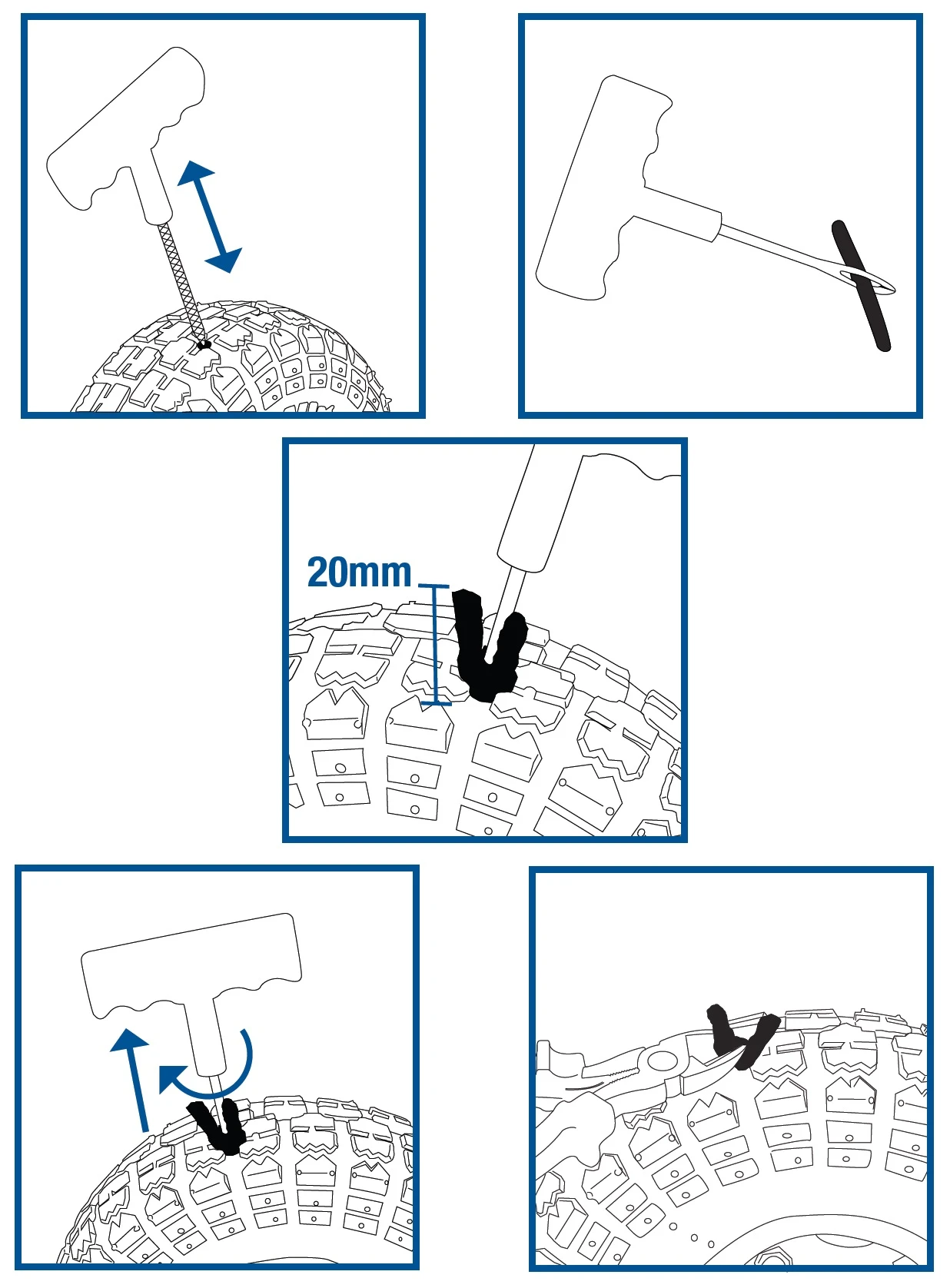 20mm